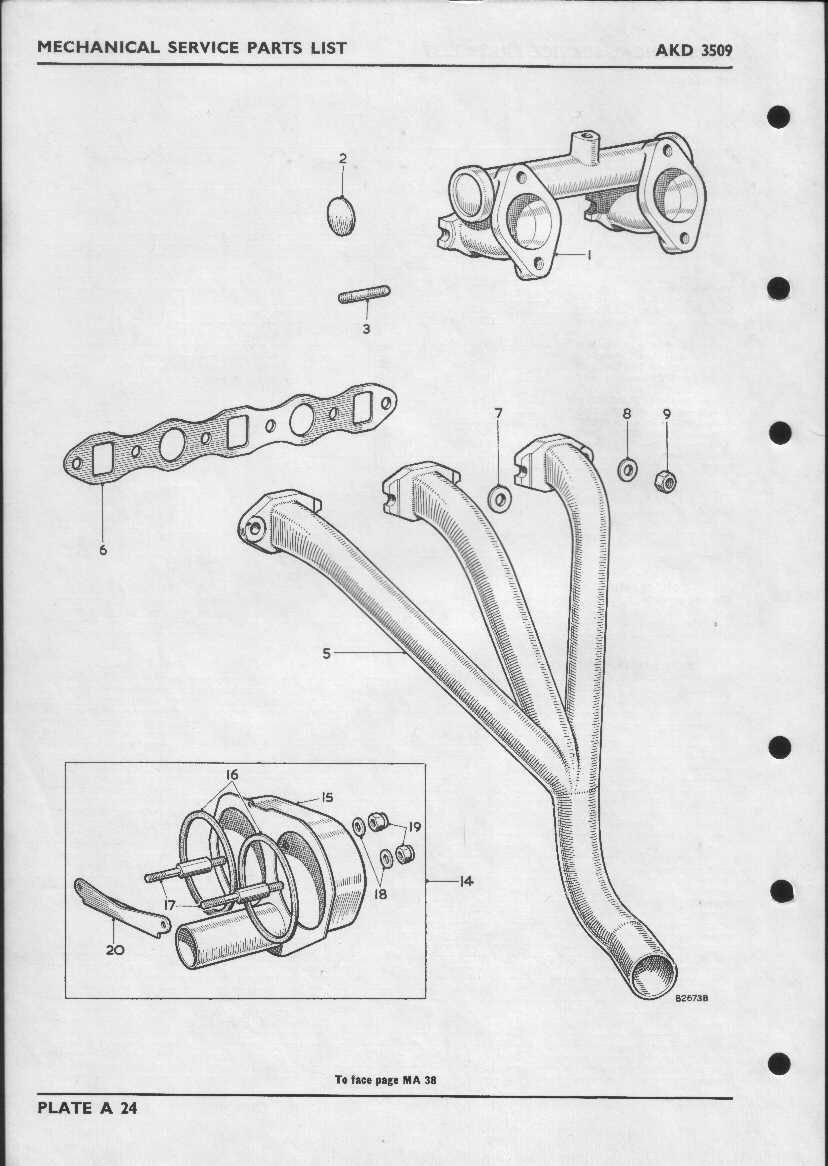 MECHANICAL SERVICE PARTS LIST AKD 3509

2

1

3

7 8 9

6

5

16 15 19 18 14 17 20

B2673B

To face page MA 38

PLATE A 24