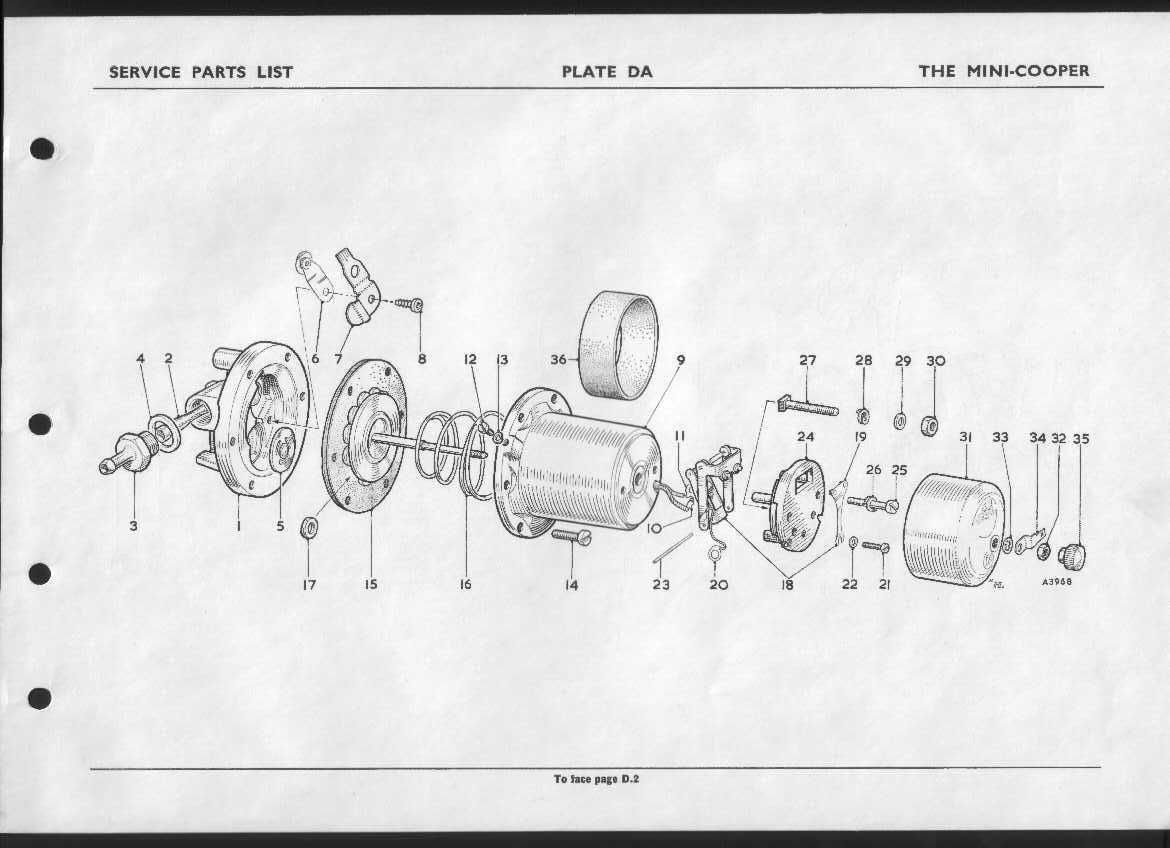 SERVICE PARTS LIST

PLATE DA

THE MINI-COOPER

6
7
8
4
2
12
13
36
9
27
28
29
30
11
24
19
31
33
34
32
35
26
25
3
1
5
10
17
15
16
14
23
20
18
22
21
A3968

To face page D.2